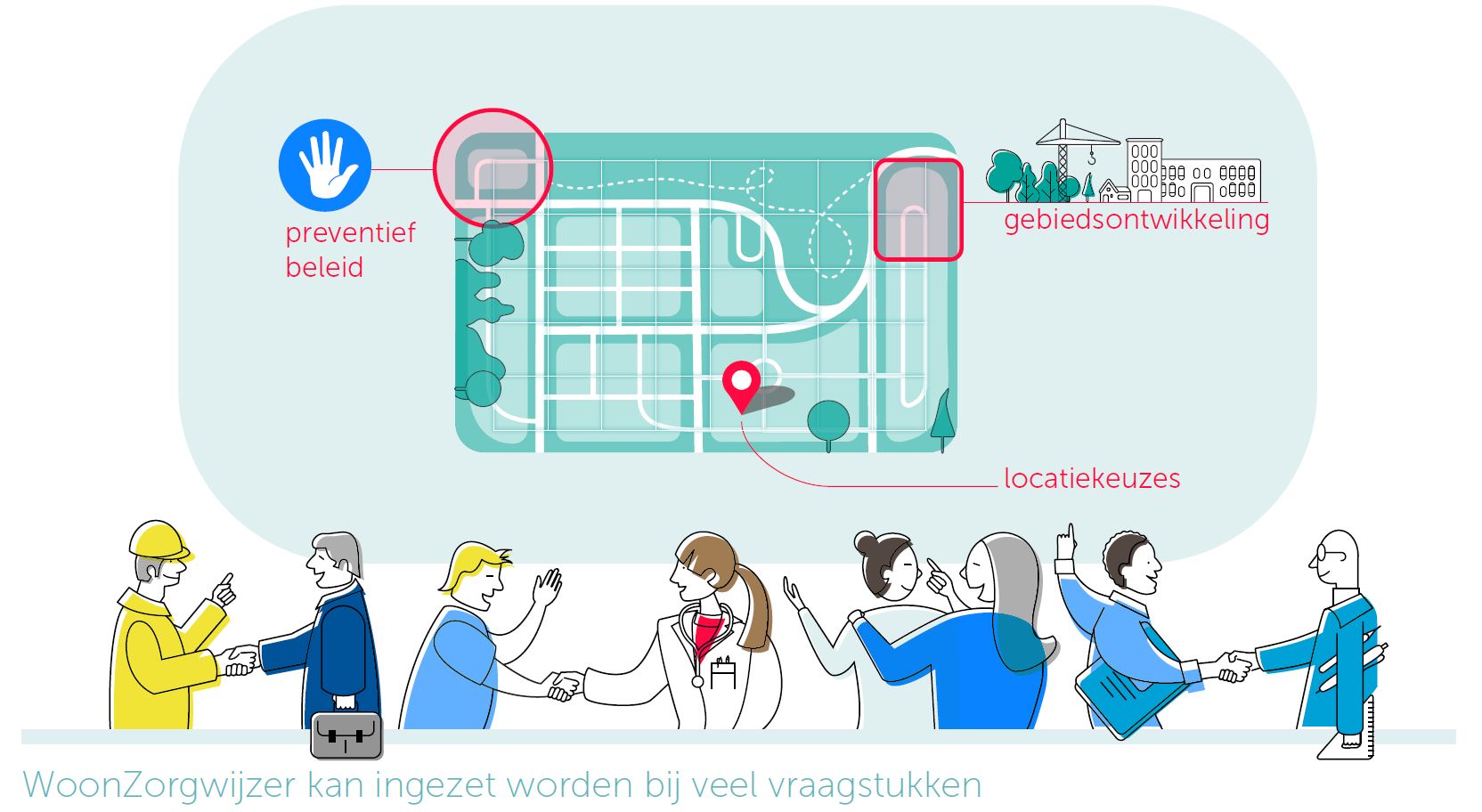 preventief beleid

gebiedsontwikkeling

locatiekeuzes

WoonZorgwijzer kan ingezet worden bij veel vraagstukken